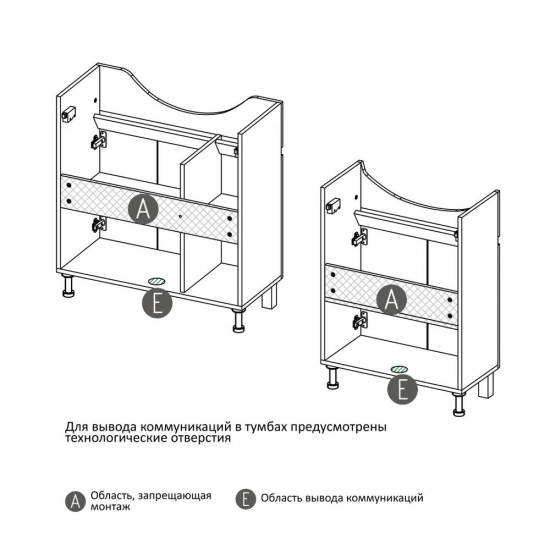 A

E

A

E

Для вывода коммуникаций в тумбах предусмотрены технологические отверстия

A Область, запрещающая монтаж

E Область вывода коммуникаций