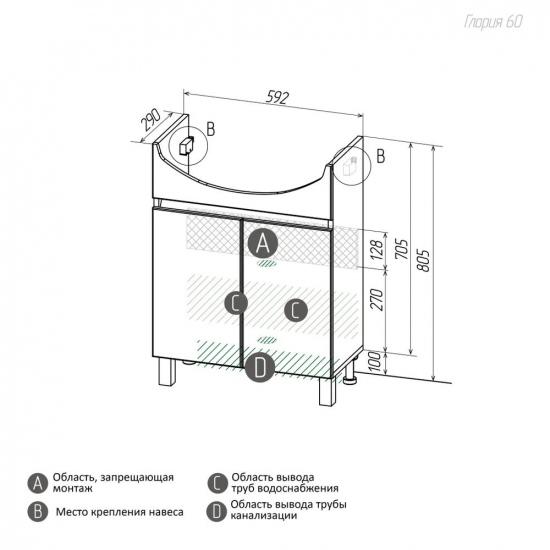 Глория 60

592

290

B

B

A

C

C

D

128

270

100

705

805

A Область, запрещающая монтаж

B Место крепления навеса

C Область вывода труб водоснабжения

D Область вывода трубы канализации