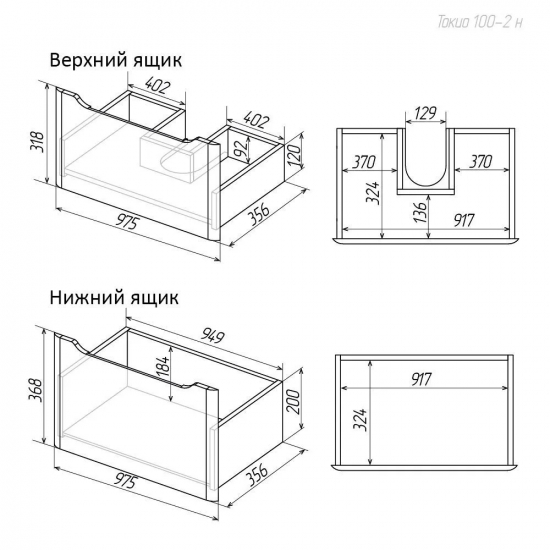 Токио 100-2 н

Верхний ящик

402
402
318
92
120
975
356
129
370
370
324
136
917

Нижний ящик

949
184
368
200
975
356
917
324