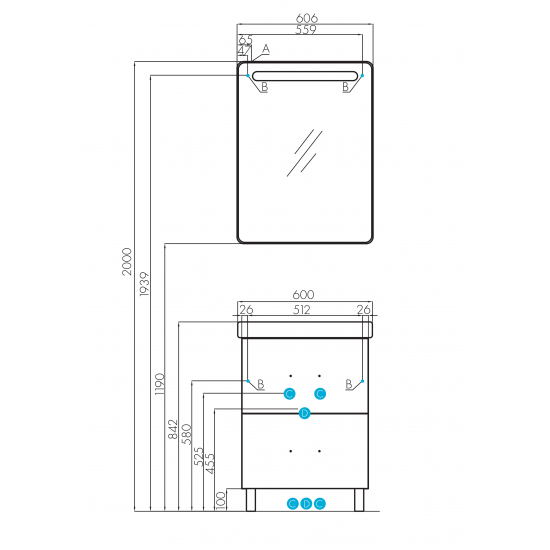 606
559
65
47
A
B
B
2000
1939
1190
600
26
512
26
B
B
C
C
D
842
580
525
455
100
C
D
C