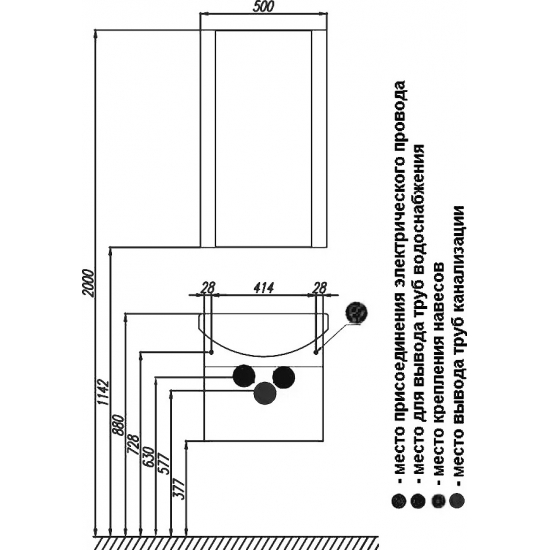 500

2000

28 414 28

1142

880

728

630

577

377

- место присоединения электрического провода
- место для вывода труб водоснабжения
- место крепления навесов
- место вывода труб канализации