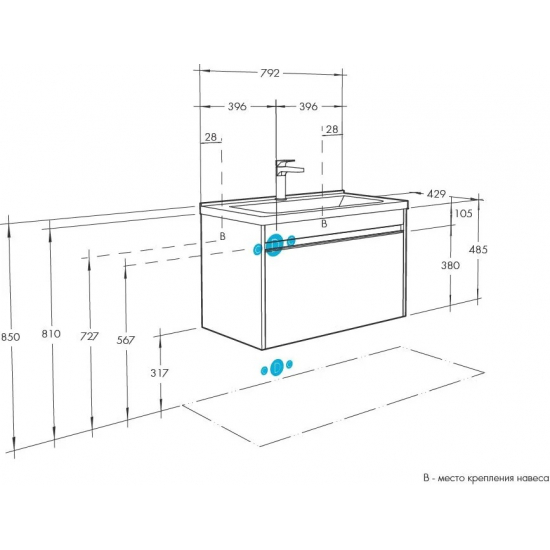 792
396
396
28
28
429
105
485
380
B
B
850
810
727
567
317
B - место крепления навеса