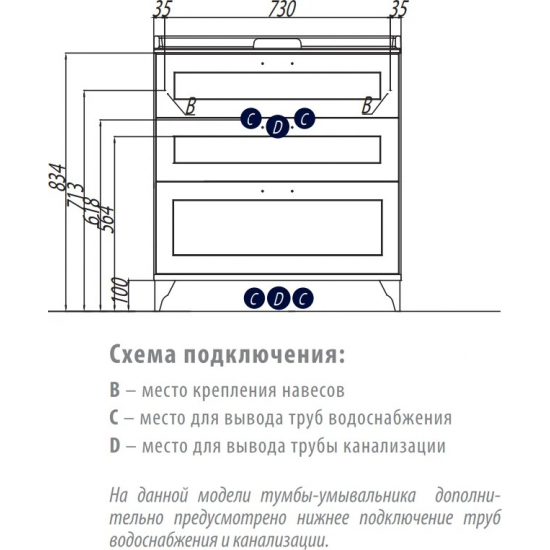 35 730 35

B B

C D C

834 713 618 564

100

C D C

Схема подключения:

B – место крепления навесов

C – место для вывода труб водоснабжения

D – место для вывода трубы канализации

На данной модели тумбы-умывальника дополнительно предусмотрено нижнее подключение труб водоснабжения и канализации.