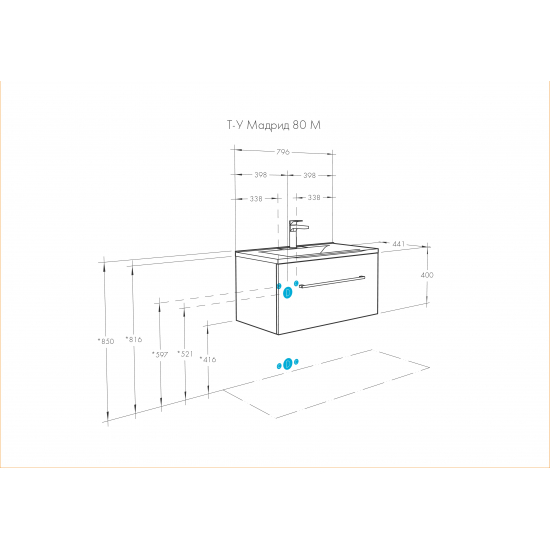 Т-У Мадрид 80 М

796

398

398

338

338

441

400

*850

*816

*597

*521

*416