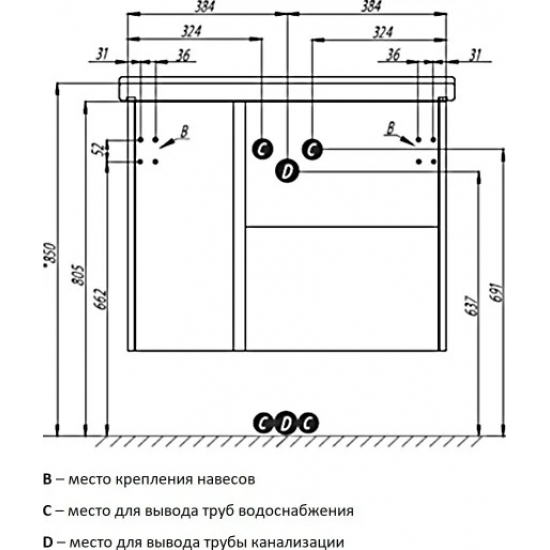 384
384
324
324
31
36
36
31
B
B
52
C
C
D
*850
805
662
637
691
C
D
C

B – место крепления навесов

C – место для вывода труб водоснабжения

D – место для вывода трубы канализации