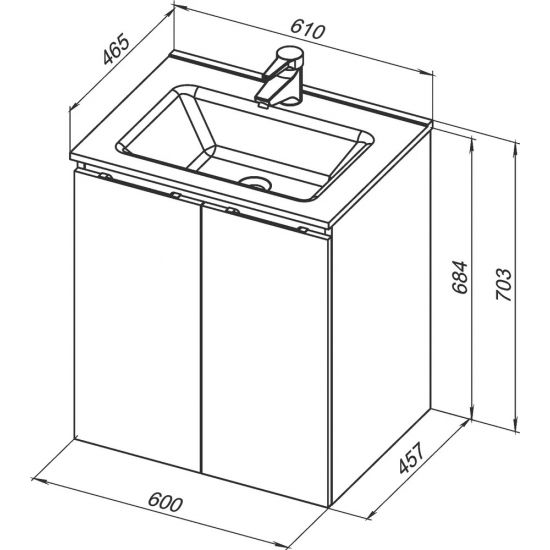 465
610
684
703
457
600