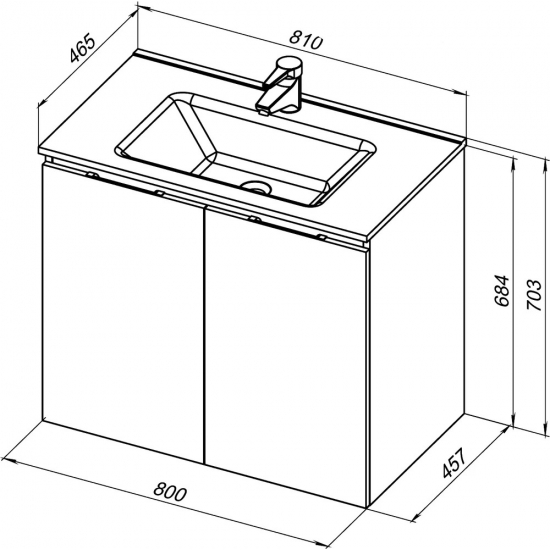 465
810
684
703
457
800