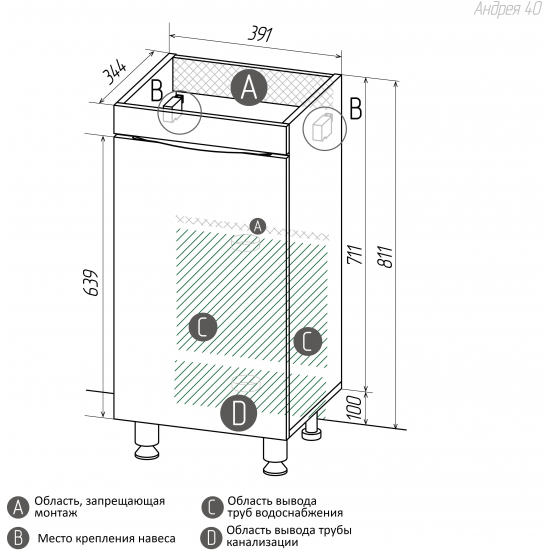 Андрея 40

391

344

B

A

B

A

639

711

811

C

C

D

100

A Область, запрещающая монтаж

B Место крепления навеса

C Область вывода труб водоснабжения

D Область вывода трубы канализации