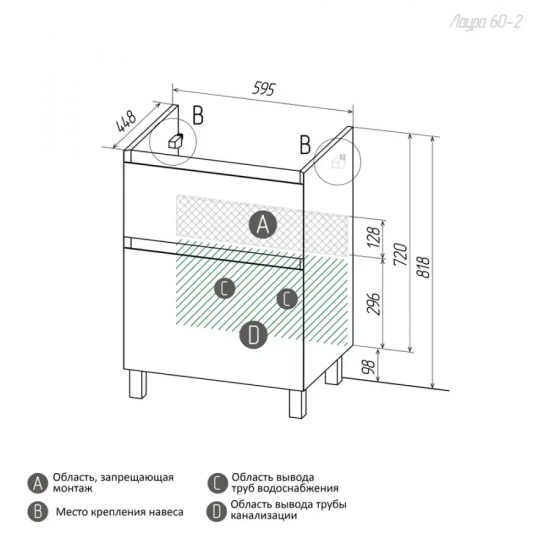 Лаура 60-2

595

448

B

B

A

C

C

D

128

296

98

720

818

A Область, запрещающая монтаж

B Место крепления навеса

C Область вывода труб водоснабжения

D Область вывода трубы канализации