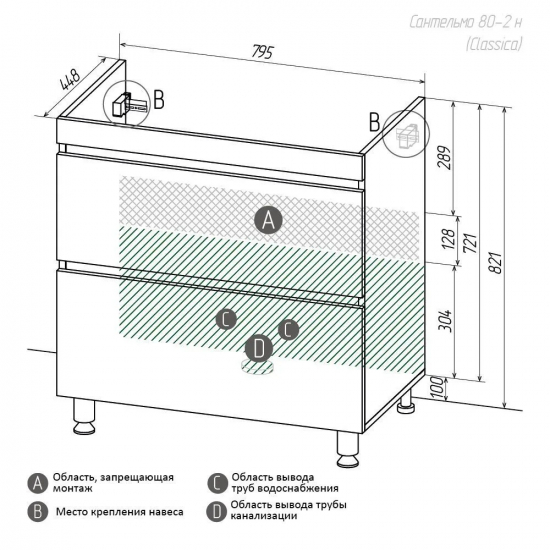 Сантельмо 80-2 н
(Classica)

795

448

B

B

289

128

721

821

304

100

A

C

C

D

A Область, запрещающая монтаж

B Место крепления навеса

C Область вывода труб водоснабжения

D Область вывода трубы канализации