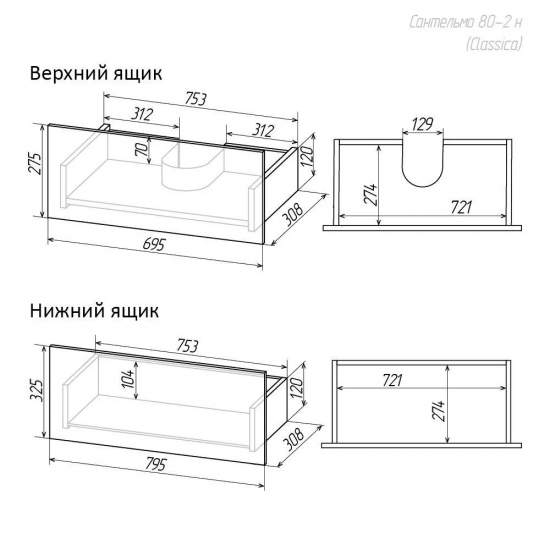 Сантельмо 80-2 н
(Classica)

Верхний ящик

753
312
312
70
275
120
308
695
129
274
721

Нижний ящик

753
104
325
120
308
795
721
274