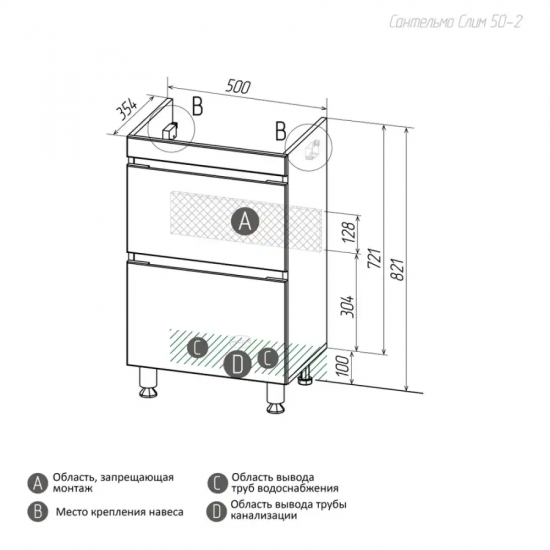 Сантельмо Слим 50-2

500

354

B

B

A

128

721

821

304

C

D

C

100

A Область, запрещающая монтаж

B Место крепления навеса

C Область вывода труб водоснабжения

D Область вывода трубы канализации