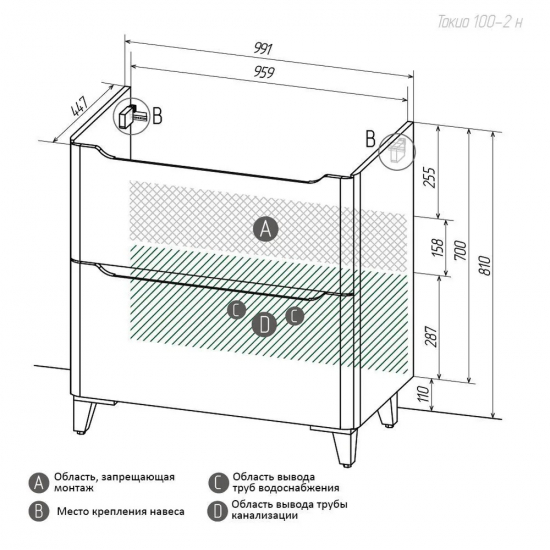 Токио 100-2 н

991
959
447
B
B
255
158
700
810
287
110
A
C
D
C

A Область, запрещающая монтаж

B Место крепления навеса

C Область вывода труб водоснабжения

D Область вывода трубы канализации