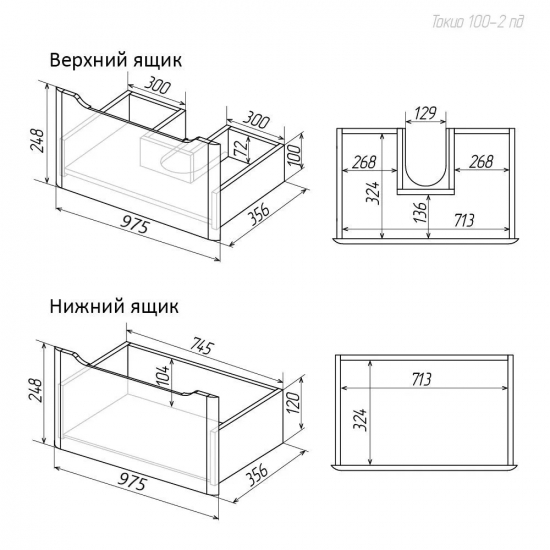 Токио 100-2 пд

Верхний ящик

300
300
248
72
100
975
356

129
268
268
324
136
713

Нижний ящик

745
248
104
120
975
356

713
324