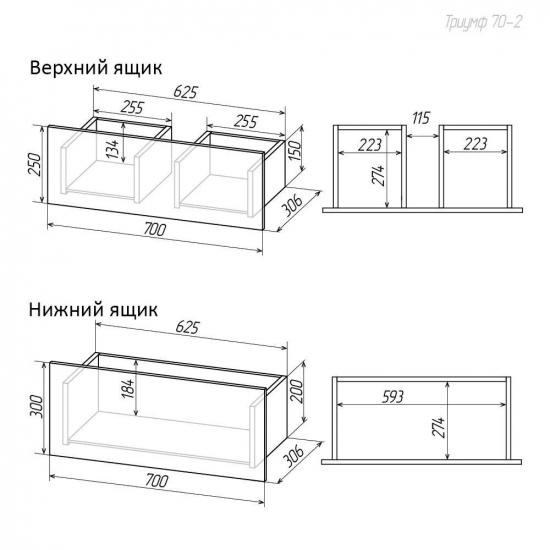 Триумф 70-2

Верхний ящик

625
255
255
134
250
150
306
700
115
223
223
274

Нижний ящик

625
184
300
200
306
700
593
274