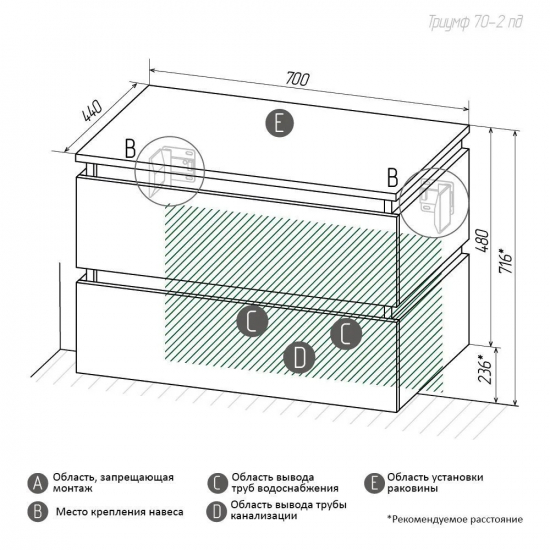 Триумф 70-2 пд

700

440

E

B

B

480

716*

C

C

D

236*

A Область, запрещающая монтаж

B Место крепления навеса

C Область вывода труб водоснабжения

D Область вывода трубы канализации

E Область установки раковины

*Рекомендуемое расстояние