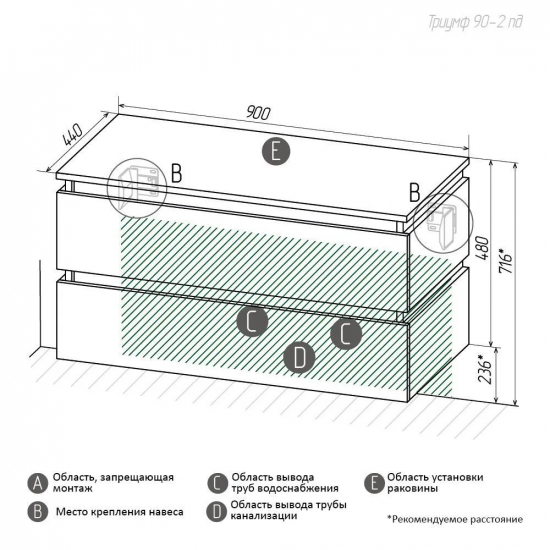 Триумф 90-2 пд

900

440

E

B

B

480

716*

C

C

D

236*

A Область, запрещающая монтаж

B Место крепления навеса

C Область вывода труб водоснабжения

D Область вывода трубы канализации

E Область установки раковины

*Рекомендуемое расстояние