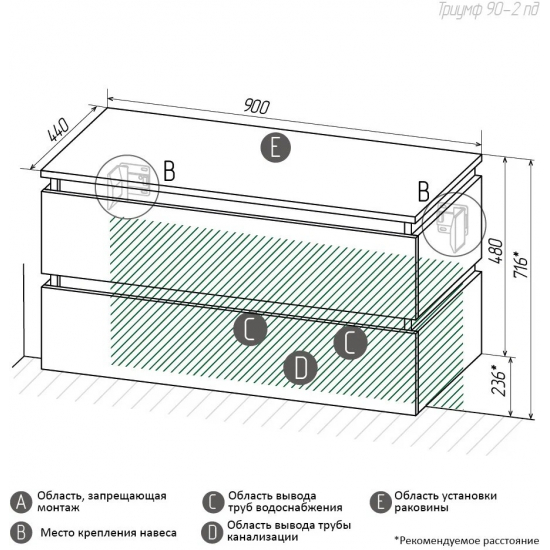 Триумф 90-2 пд

900

440

E

B

B

480

716*

C

C

D

236*

A Область, запрещающая монтаж

B Место крепления навеса

C Область вывода труб водоснабжения

D Область вывода трубы канализации

E Область установки раковины

*Рекомендуемое расстояние