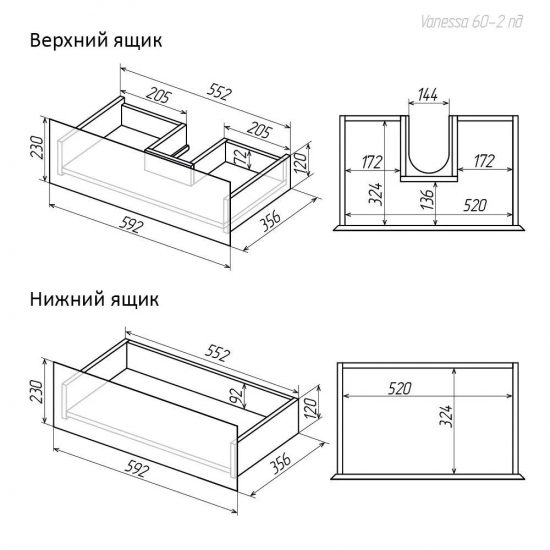 Vanessa 60-2 пд

Верхний ящик

552
205
205
230
72
120
592
356

144
172
172
324
136
520

Нижний ящик

552
230
92
120
592
356

520
324