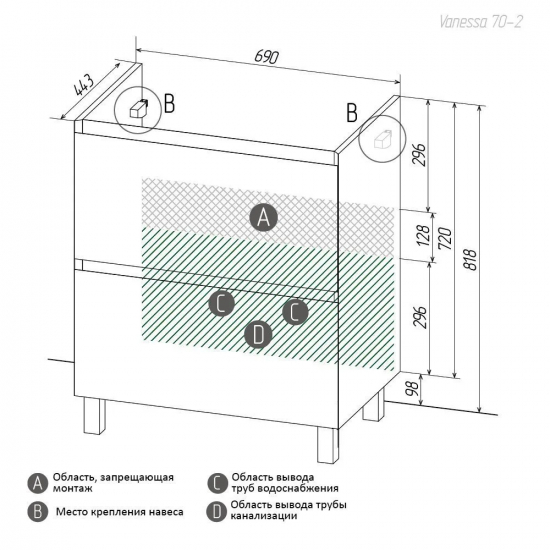 Vanessa 70-2

690

443

B

B

296

128

720

818

296

98

A

C

C

D

A Область, запрещающая монтаж

B Место крепления навеса

C Область вывода труб водоснабжения

D Область вывода трубы канализации