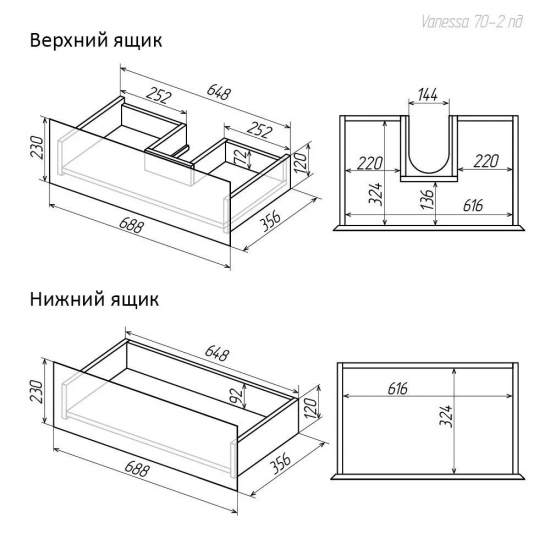 Vanessa 70-2 пд

Верхний ящик

648
252
252
230
72
120
688
356

144
220
220
324
136
616

Нижний ящик

648
230
92
120
688
356

616
324