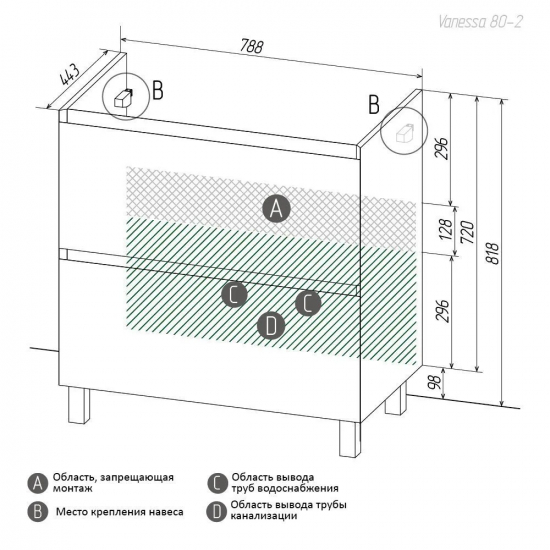 Vanessa 80-2

788

443

B

B

296

128

720

818

296

98

A

C

C

D

A Область, запрещающая монтаж

B Место крепления навеса

C Область вывода труб водоснабжения

D Область вывода трубы канализации