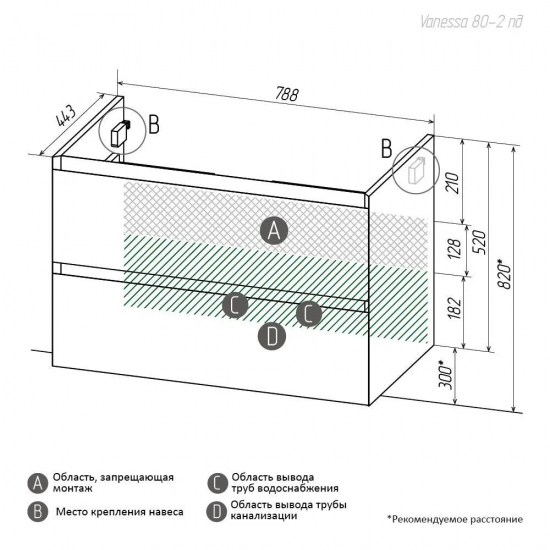 Vanessa 80-2 пд

788

443

B

B

210

128

520

820*

182

300*

A

C

C

D

A Область, запрещающая монтаж

B Место крепления навеса

C Область вывода труб водоснабжения

D Область вывода трубы канализации

*Рекомендуемое расстояние