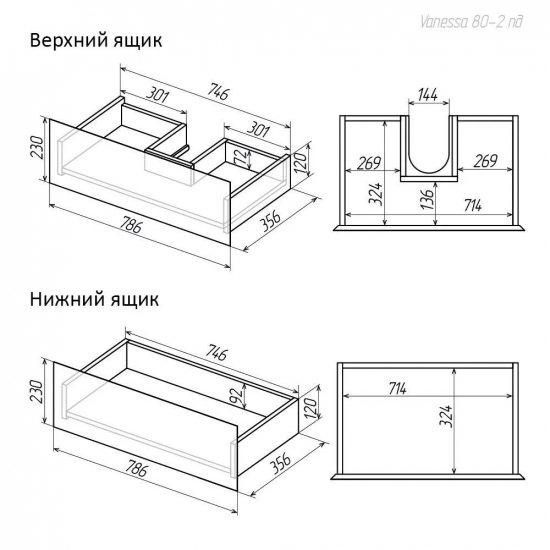 Vanessa 80-2 пд

Верхний ящик

746
301
301
230
72
120
786
356

144
269
269
324
136
714

Нижний ящик

746
230
92
120
786
356

714
324