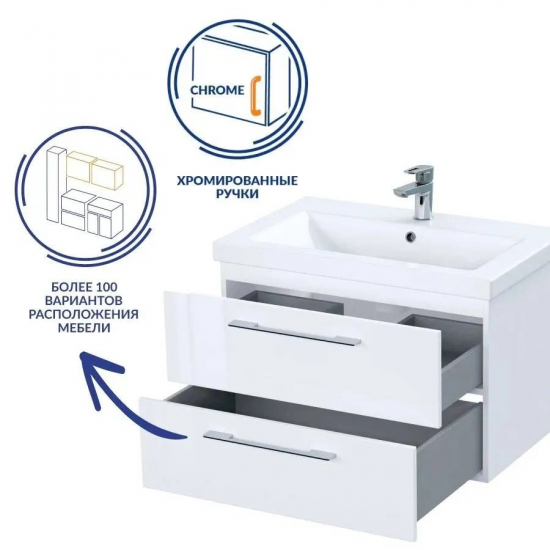 CHROME

ХРОМИРОВАННЫЕ РУЧКИ

БОЛЕЕ 100 ВАРИАНТОВ РАСПОЛОЖЕНИЯ МЕБЕЛИ