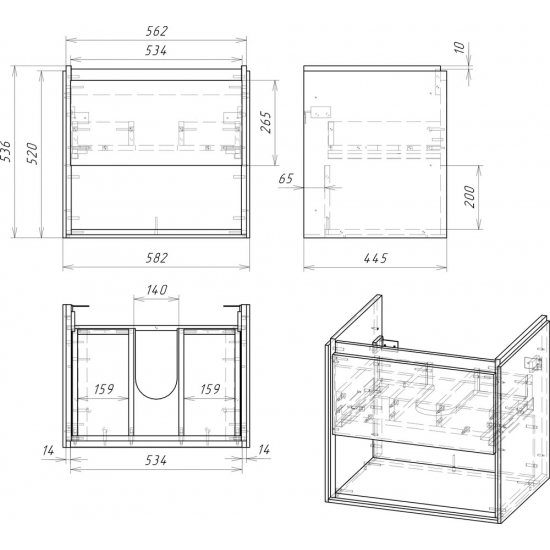 562
534
536
520
265
582
10
65
200
445
140
159
159
14
534
14