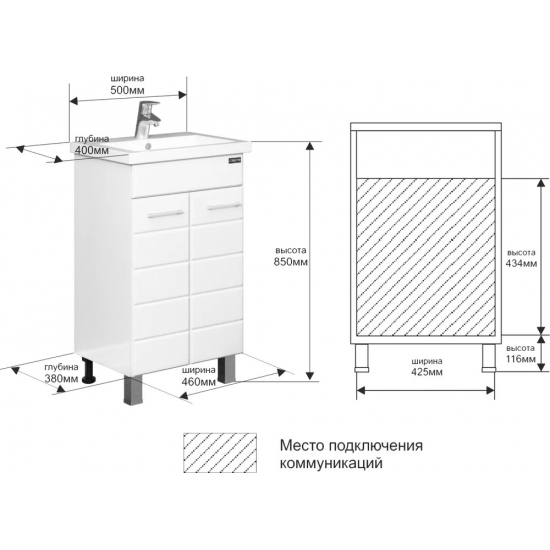 ширина
500мм

глубина
400мм

высота
850мм

глубина
380мм

ширина
460мм

высота
434мм

высота
116мм

ширина
425мм

Место подключения коммуникаций