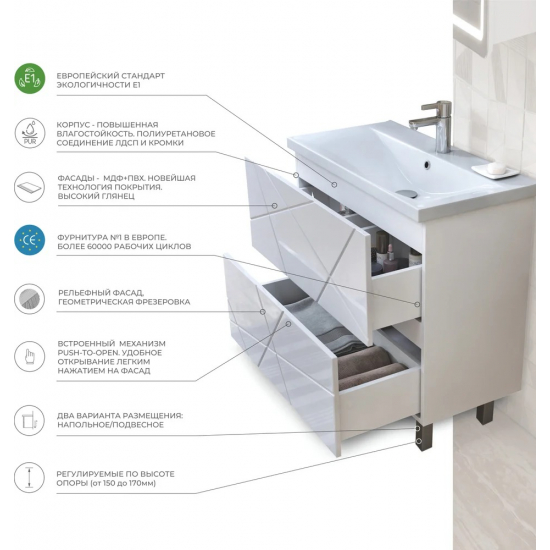 E1

ЕВРОПЕЙСКИЙ СТАНДАРТ ЭКОЛОГИЧНОСТИ E1

PUR

КОРПУС - ПОВЫШЕННАЯ ВЛАГОСТОЙКОСТЬ. ПОЛИУРЕТАНОВОЕ СОЕДИНЕНИЕ ЛДСП И КРОМКИ

ФАСАДЫ - МДФ+ПВХ. НОВЕЙШАЯ ТЕХНОЛОГИЯ ПОКРЫТИЯ. ВЫСОКИЙ ГЛЯНЕЦ

CE

ФУРНИТУРА №1 В ЕВРОПЕ. БОЛЕЕ 60000 РАБОЧИХ ЦИКЛОВ

РЕЛЬЕФНЫЙ ФАСАД. ГЕОМЕТРИЧЕСКАЯ ФРЕЗЕРОВКА

ВСТРОЕННЫЙ МЕХАНИЗМ PUSH-TO-OPEN. УДОБНОЕ ОТКРЫВАНИЕ ЛЕГКИМ НАЖАТИЕМ НА ФАСАД

ДВА ВАРИАНТА РАЗМЕЩЕНИЯ: НАПОЛЬНОЕ/ПОДВЕСНОЕ

РЕГУЛИРУЕМЫЕ ПО ВЫСОТЕ ОПОРЫ (от 150 до 170мм)