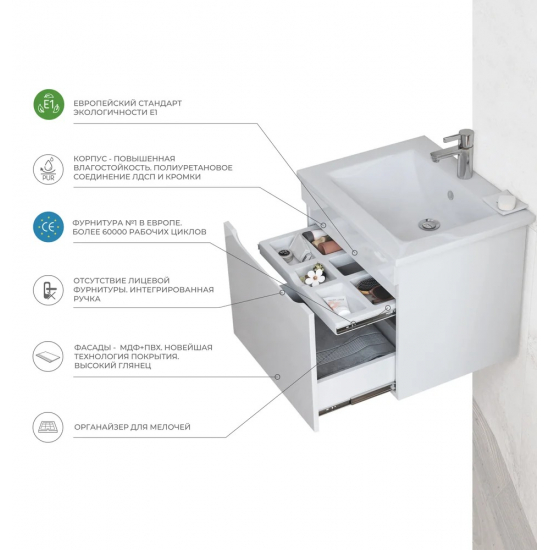 E1

ЕВРОПЕЙСКИЙ СТАНДАРТ ЭКОЛОГИЧНОСТИ E1

PUR

КОРПУС - ПОВЫШЕННАЯ ВЛАГОСТОЙКОСТЬ. ПОЛИУРЕТАНОВОЕ СОЕДИНЕНИЕ ЛДСП И КРОМКИ

CE

ФУРНИТУРА №1 В ЕВРОПЕ. БОЛЕЕ 60000 РАБОЧИХ ЦИКЛОВ

ОТСУТСТВИЕ ЛИЦЕВОЙ ФУРНИТУРЫ. ИНТЕГРИРОВАННАЯ РУЧКА

ФАСАДЫ - МДФ+ПВХ. НОВЕЙШАЯ ТЕХНОЛОГИЯ ПОКРЫТИЯ. ВЫСОКИЙ ГЛЯНЕЦ

ОРГАНАЙЗЕР ДЛЯ МЕЛОЧЕЙ