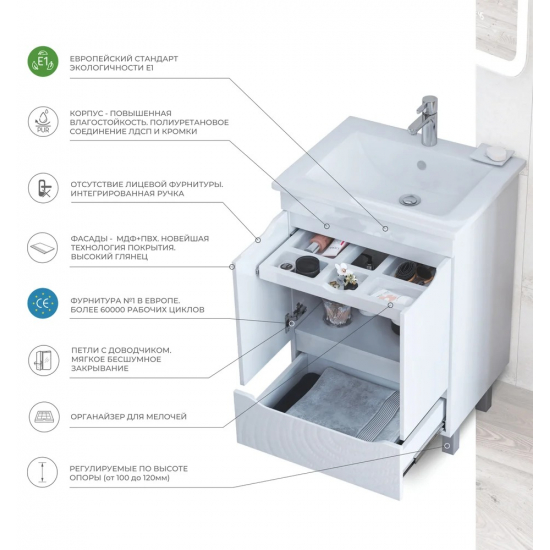 E1

ЕВРОПЕЙСКИЙ СТАНДАРТ ЭКОЛОГИЧНОСТИ E1

PUR

КОРПУС - ПОВЫШЕННАЯ ВЛАГОСТОЙКОСТЬ. ПОЛИУРЕТАНОВОЕ СОЕДИНЕНИЕ ЛДСП И КРОМКИ

ОТСУТСТВИЕ ЛИЦЕВОЙ ФУРНИТУРЫ. ИНТЕГРИРОВАННАЯ РУЧКА

ФАСАДЫ - МДФ+ПВХ. НОВЕЙШАЯ ТЕХНОЛОГИЯ ПОКРЫТИЯ. ВЫСОКИЙ ГЛЯНЕЦ

CE

ФУРНИТУРА №1 В ЕВРОПЕ. БОЛЕЕ 60000 РАБОЧИХ ЦИКЛОВ

ПЕТЛИ С ДОВОДЧИКОМ. МЯГКОЕ БЕСШУМНОЕ ЗАКРЫВАНИЕ

ОРГАНАЙЗЕР ДЛЯ МЕЛОЧЕЙ

РЕГУЛИРУЕМЫЕ ПО ВЫСОТЕ ОПОРЫ (от 100 до 120мм)