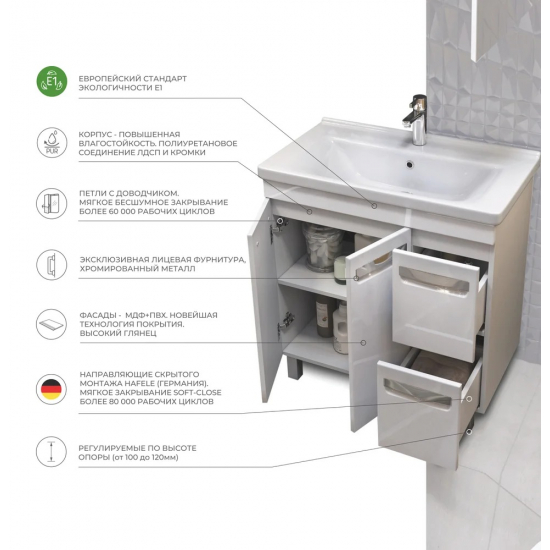 E1

ЕВРОПЕЙСКИЙ СТАНДАРТ ЭКОЛОГИЧНОСТИ E1

PUR

КОРПУС - ПОВЫШЕННАЯ ВЛАГОСТОЙКОСТЬ. ПОЛИУРЕТАНОВОЕ СОЕДИНЕНИЕ ЛДСП И КРОМКИ

ПЕТЛИ С ДОВОДЧИКОМ. МЯГКОЕ БЕСШУМНОЕ ЗАКРЫВАНИЕ БОЛЕЕ 60 000 РАБОЧИХ ЦИКЛОВ

ЭКСКЛЮЗИВНАЯ ЛИЦЕВАЯ ФУРНИТУРА, ХРОМИРОВАННЫЙ МЕТАЛЛ

ФАСАДЫ - МДФ+ПВХ. НОВЕЙШАЯ ТЕХНОЛОГИЯ ПОКРЫТИЯ. ВЫСОКИЙ ГЛЯНЕЦ

НАПРАВЛЯЮЩИЕ СКРЫТОГО МОНТАЖА HAFELE (ГЕРМАНИЯ). МЯГКОЕ ЗАКРЫВАНИЕ SOFT-CLOSE БОЛЕЕ 80 000 РАБОЧИХ ЦИКЛОВ

РЕГУЛИРУЕМЫЕ ПО ВЫСОТЕ ОПОРЫ (от 100 до 120мм)