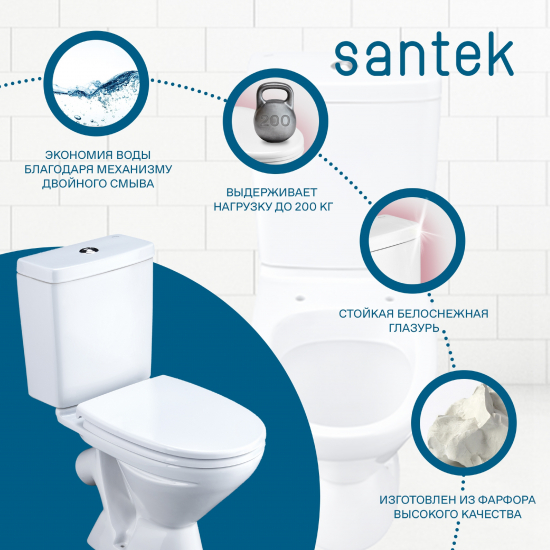 santek

ЭКОНОМИЯ ВОДЫ БЛАГОДАРЯ МЕХАНИЗМУ ДВОЙНОГО СМЫВА

200

ВЫДЕРЖИВАЕТ НАГРУЗКУ ДО 200 КГ

СТОЙКАЯ БЕЛОСНЕЖНАЯ ГЛАЗУРЬ

ИЗГОТОВЛЕН ИЗ ФАРФОРА ВЫСОКОГО КАЧЕСТВА