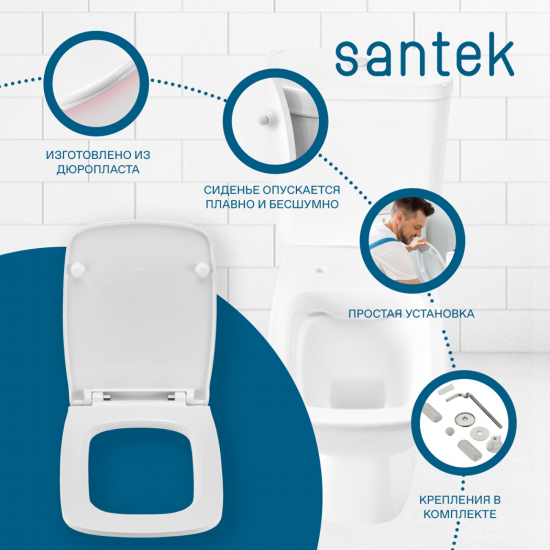 santek

ИЗГОТОВЛЕНО ИЗ ДЮРОПЛАСТА

СИДЕНЬЕ ОПУСКАЕТСЯ ПЛАВНО И БЕСШУМНО

ПРОСТАЯ УСТАНОВКА

КРЕПЛЕНИЯ В КОМПЛЕКТЕ