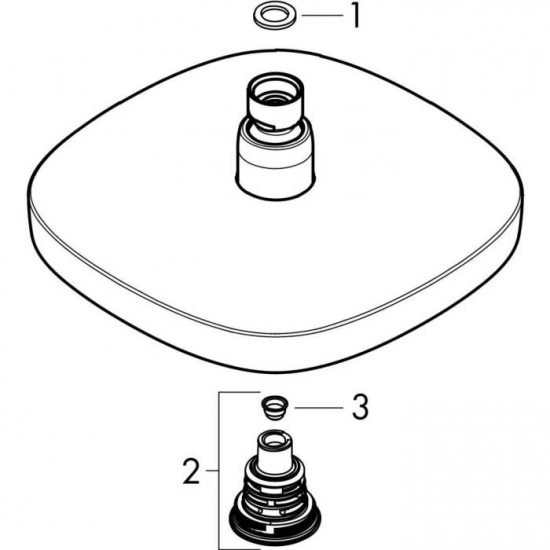 1

3

2