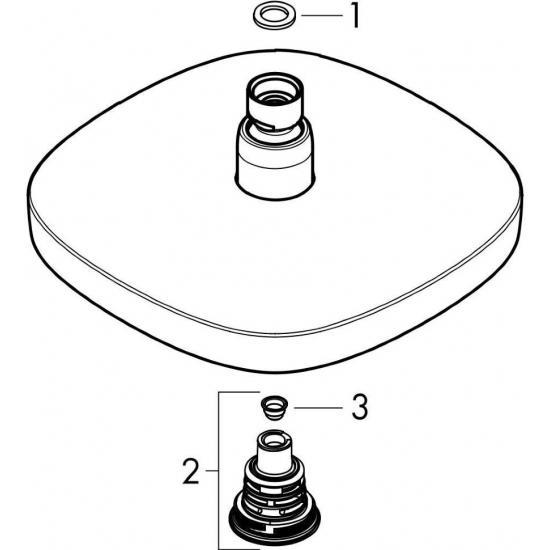 1

3

2