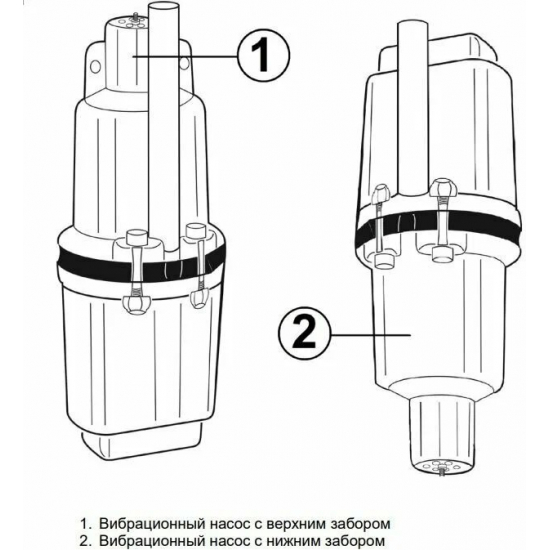 1

2

1. Вибрационный насос с верхним забором
2. Вибрационный насос с нижним забором