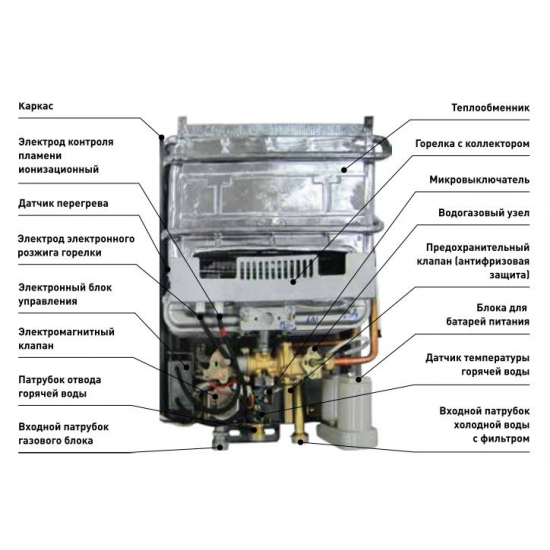 Каркас

Электрод контроля пламени ионизационный

Датчик перегрева

Электрод электронного розжига горелки

Электронный блок управления

Электромагнитный клапан

Патрубок отвода горячей воды

Входной патрубок газового блока

Теплообменник

Горелка с коллектором

Микровыключатель

Водогазовый узел

Предохранительный клапан (антифризовая защита)

Блока для батарей питания

Датчик температуры горячей воды

Входной патрубок холодной воды с фильтром