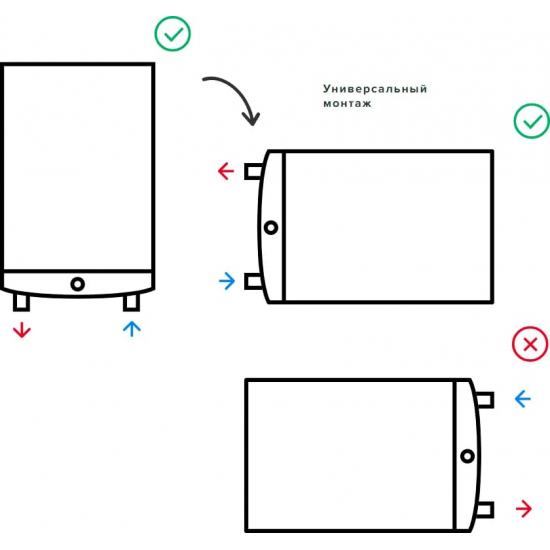 Универсальный монтаж