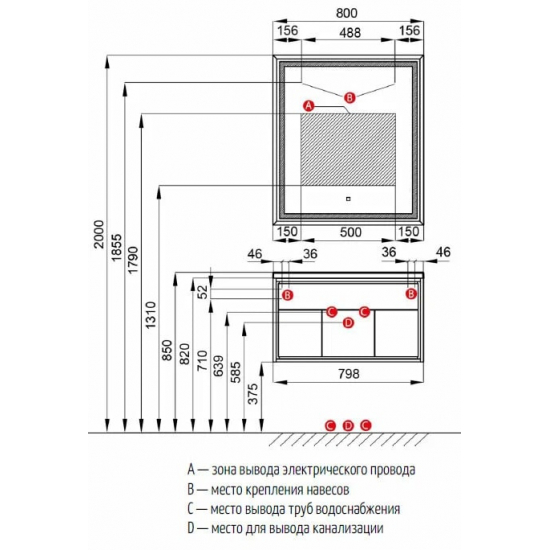 800
156
488
156
B
A
150
500
150
46
36
36
46
2000
1855
1790
1310
850
820
52
710
639
585
375
B
B
C
C
D
798
C
D
C

A — зона вывода электрического провода
B — место крепления навесов
C — место вывода труб водоснабжения
D — место для вывода канализации