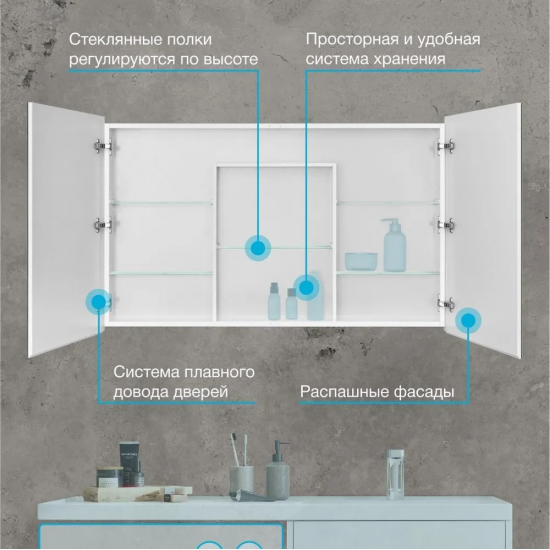 Стеклянные полки регулируются по высоте

Просторная и удобная система хранения

Система плавного довода дверей

Распашные фасады