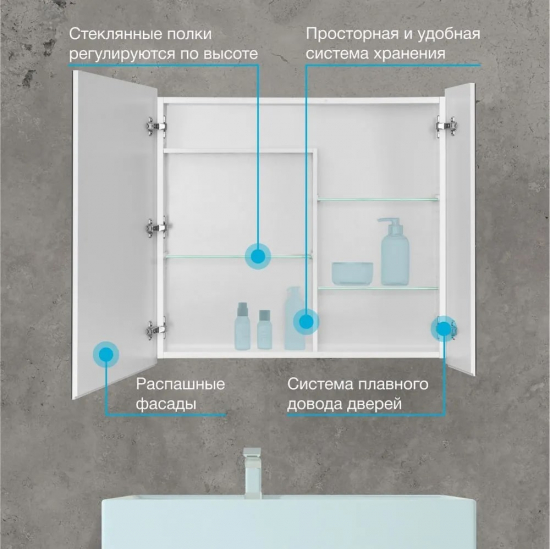 Стеклянные полки регулируются по высоте

Просторная и удобная система хранения

Распашные фасады

Система плавного довода дверей