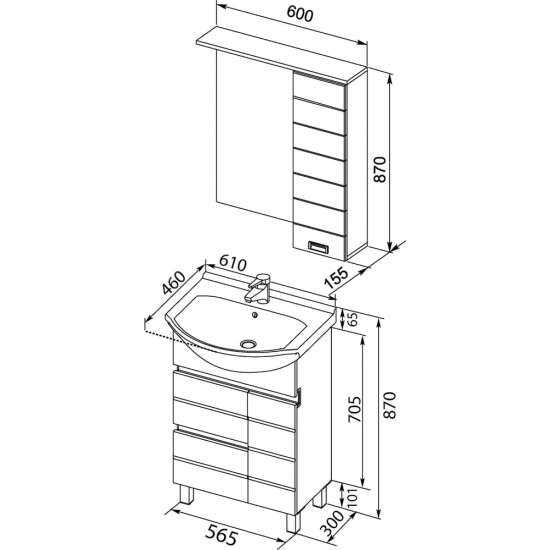 600
870
155
610
460
65
705
870
101
300
565