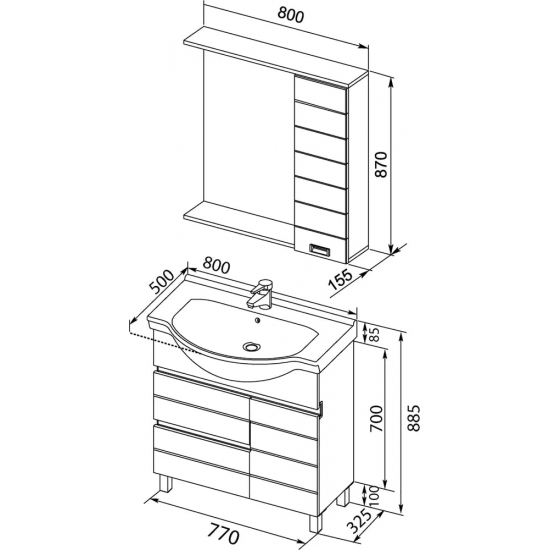 800
870
155
500
800
85
700
885
100
325
770