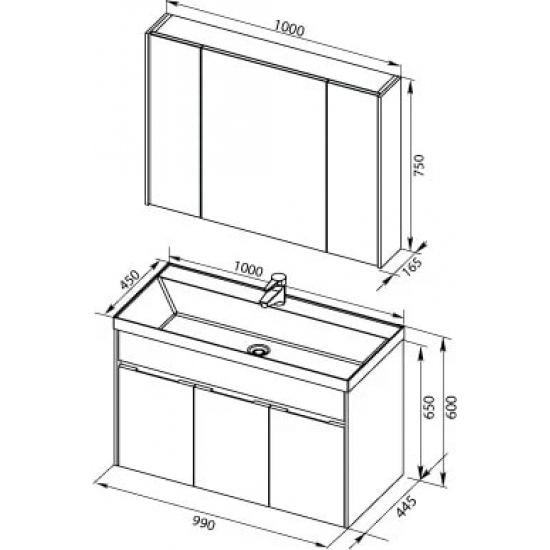 1000
750
165
450
1000
650
600
445
990