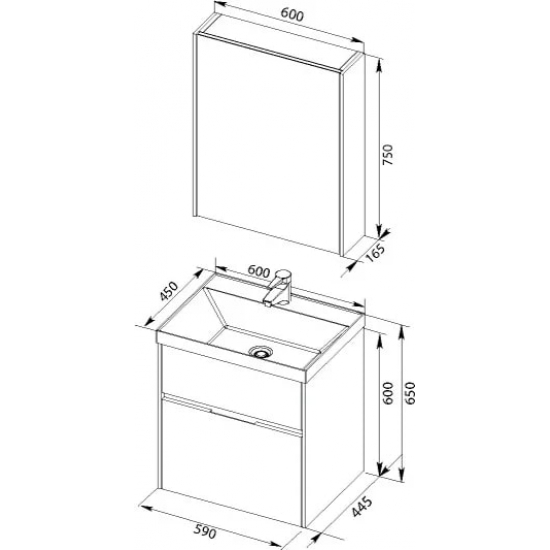 600
750
165
600
450
600
650
445
590