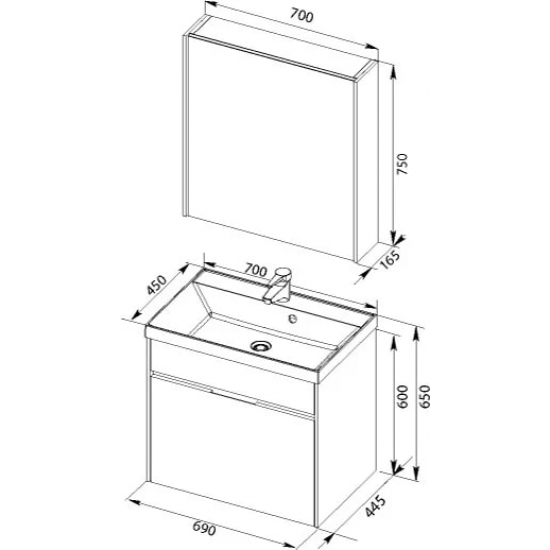 700
750
165
700
450
600
650
445
690